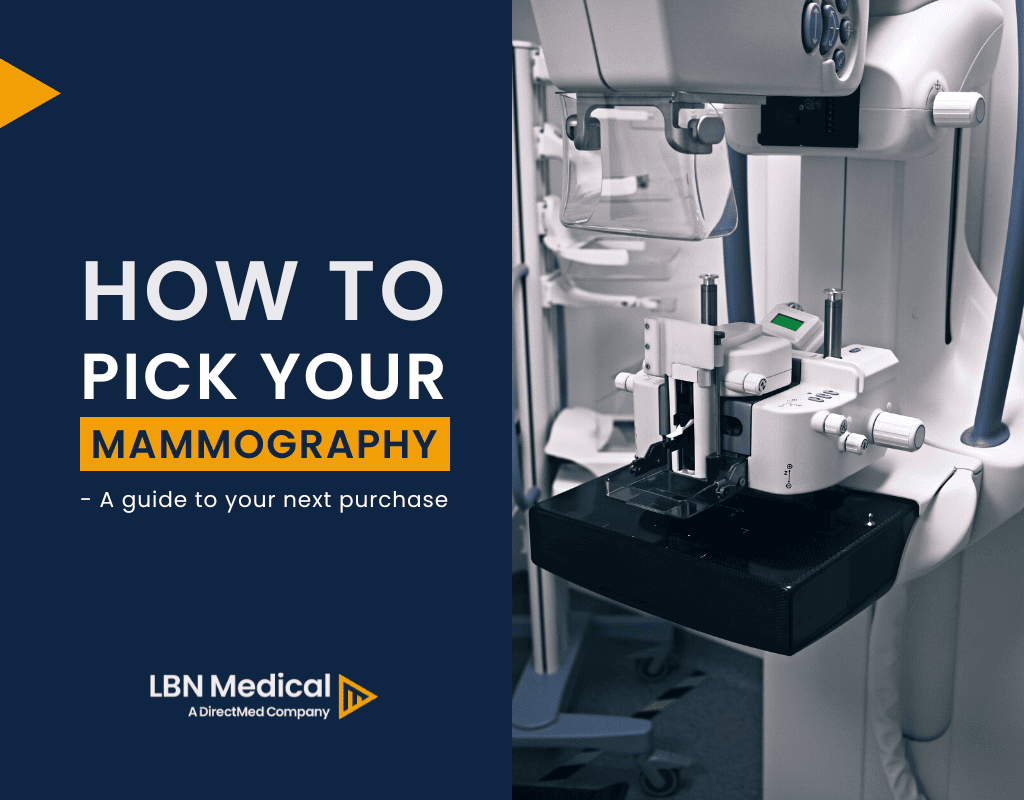 HOW TO PICK YOUR MAMMOGRAPHY

- A guide to your next purchase

LBN Medical
A DirectMed Company